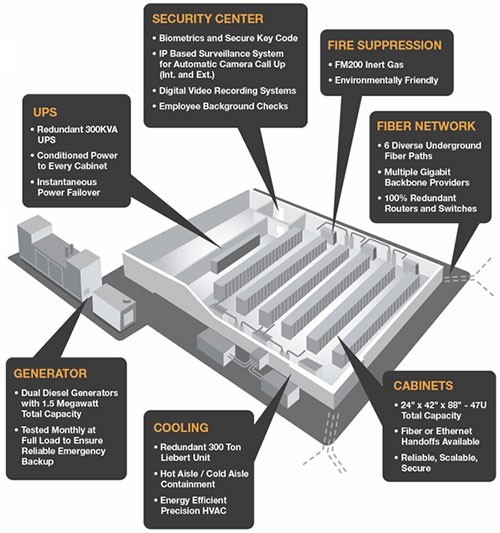 SECURITY CENTER
• Biometrics and Secure Key Code
• IP Based Surveillance System for Automatic Camera Call Up (Int. and Ext.)
• Digital Video Recording Systems
• Employee Background Checks

FIRE SUPPRESSION
• FM200 Inert Gas
• Environmentally Friendly

UPS
• Redundant 300KVA UPS
• Conditioned Power to Every Cabinet
• Instantaneous Power Failover

FIBER NETWORK
• 6 Diverse Underground Fiber Paths
• Multiple Gigabit Backbone Providers
• 100% Redundant Routers and Switches

GENERATOR
• Dual Diesel Generators with 1.5 Megawatt Total Capacity
• Tested Monthly at Full Load to Ensure Reliable Emergency Backup

COOLING
• Redundant 300 Ton Liebert Unit
• Hot Aisle / Cold Aisle Containment
• Energy Efficient Precision HVAC

CABINETS
• 24" x 42" x 88" - 47U Total Capacity
• Fiber or Ethernet Handoffs Available
• Reliable, Scalable, Secure